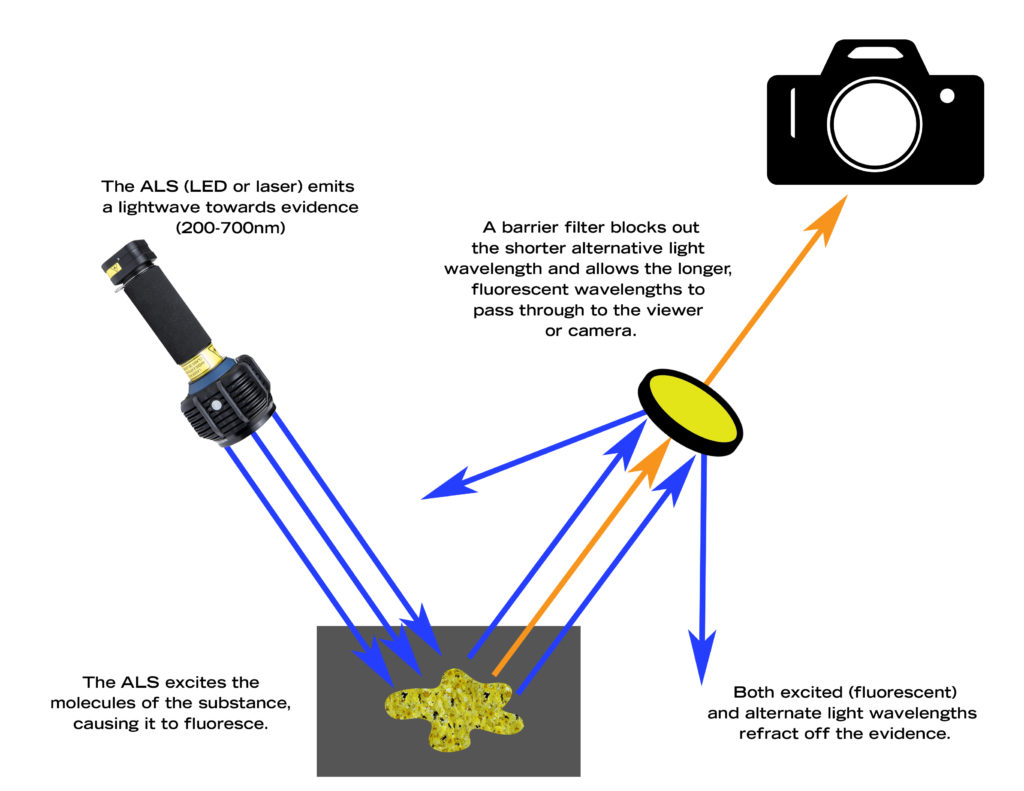 The ALS (LED or laser) emits a lightwave towards evidence (200-700nm)

A barrier filter blocks out the shorter alternative light wavelength and allows the longer, fluorescent wavelengths to pass through to the viewer or camera.

The ALS excites the molecules of the substance, causing it to fluoresce.

Both excited (fluorescent) and alternate light wavelengths refract off the evidence.