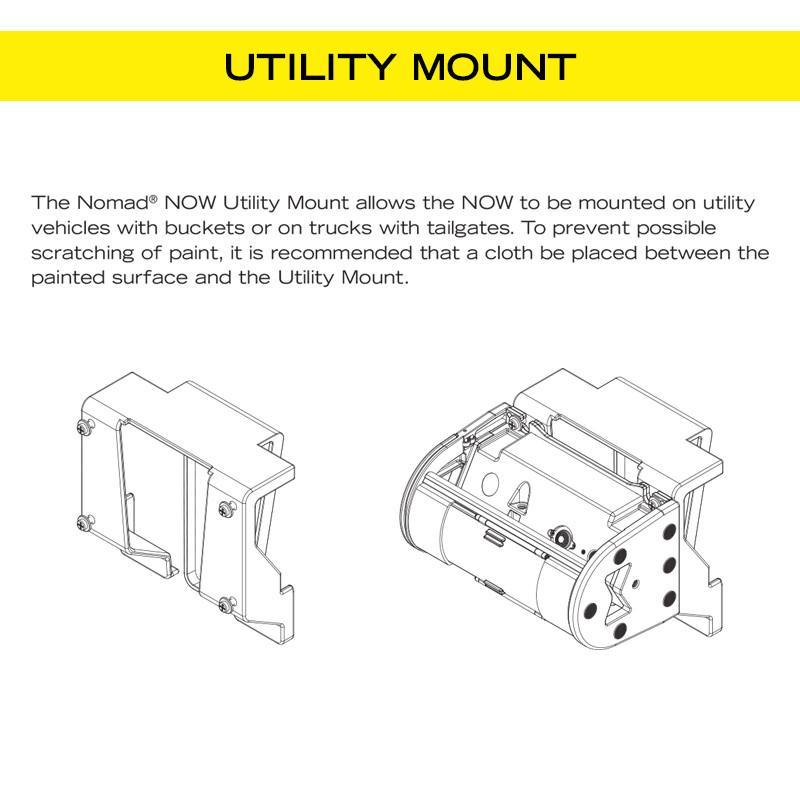 UTILITY MOUNT

The Nomad® NOW Utility Mount allows the NOW to be mounted on utility vehicles with buckets or on trucks with tailgates. To prevent possible scratching of paint, it is recommended that a cloth be placed between the painted surface and the Utility Mount.